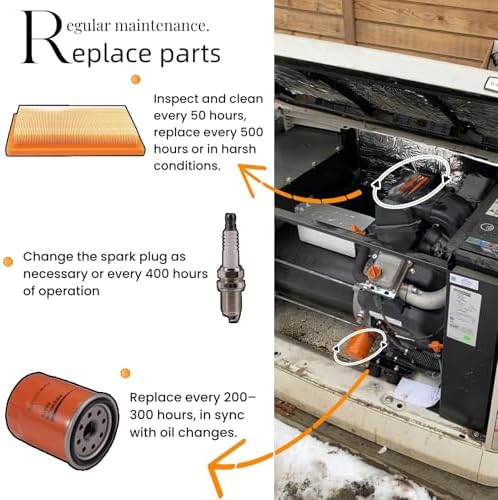 Regular maintenance.
Replace parts

Inspect and clean every 50 hours, replace every 500 hours or in harsh conditions.

Change the spark plug as necessary or every 400 hours of operation

Replace every 200–300 hours, in sync with oil changes.